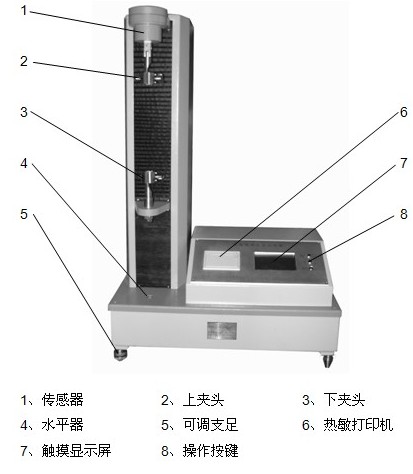 1

2

3

4

5

6

7

8

1、传感器
2、上夹头
3、下夹头
4、水平器
5、可调支足
6、热敏打印机
7、触摸显示屏
8、操作按键